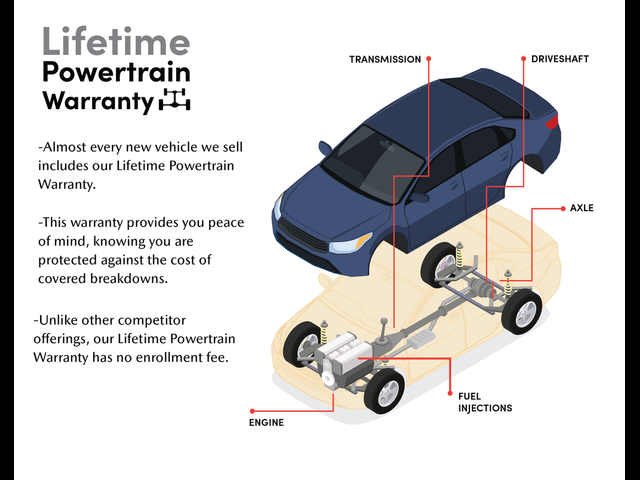 Lifetime Powertrain Warranty

-Almost every new vehicle we sell includes our Lifetime Powertrain Warranty.

-This warranty provides you peace of mind, knowing you are protected against the cost of covered breakdowns.

-Unlike other competitor offerings, our Lifetime Powertrain Warranty has no enrollment fee.

TRANSMISSION

DRIVESHAFT

AXLE

FUEL INJECTIONS

ENGINE